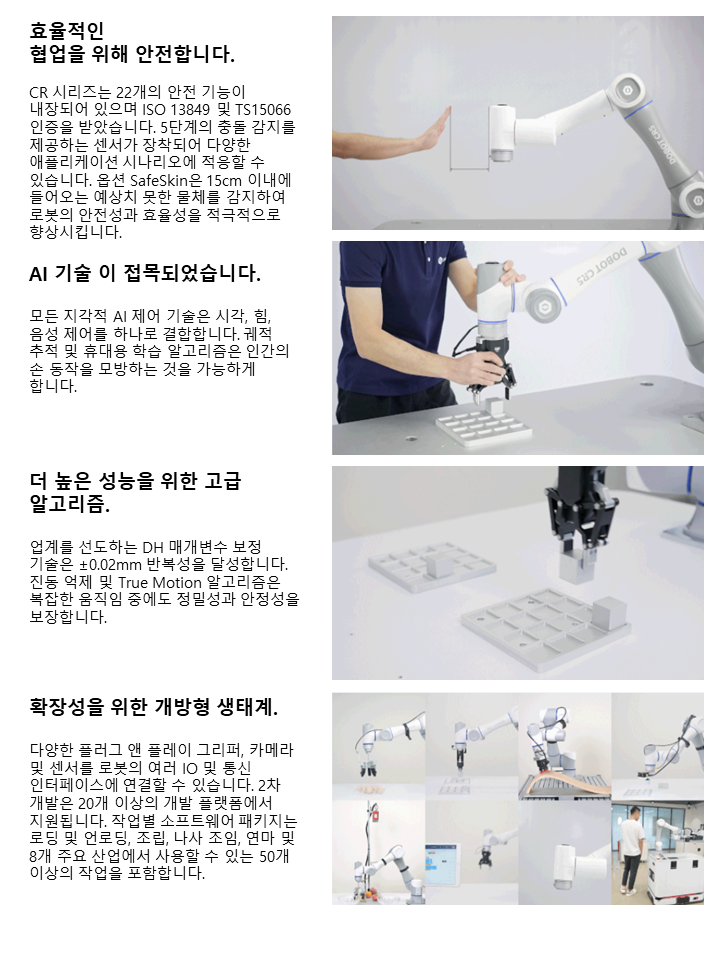 효율적인
협업을 위해 안전합니다.

CR 시리즈는 22개의 안전 기능이 내장되어 있으며 ISO 13849 및 TS15066 인증을 받았습니다. 5단계의 충돌 감지를 제공하는 센서가 장착되어 다양한 애플리케이션 시나리오에 적응할 수 있습니다. 옵션 SafeSkin은 15cm 이내에 들어오는 예상치 못한 물체를 감지하여 로봇의 안전성과 효율성을 적극적으로 향상시킵니다.

DOBOT CR5

AI 기술 이 접목되었습니다.

모든 지각적 AI 제어 기술은 시각, 힘, 음성 제어를 하나로 결합합니다. 궤적 추적 및 휴대용 학습 알고리즘은 인간의 손 동작을 모방하는 것을 가능하게 합니다.

DOBOT CR5

더 높은 성능을 위한 고급 알고리즘.

업계를 선도하는 DH 매개변수 보정 기술은 ±0.02mm 반복성을 달성합니다. 진동 억제 및 True Motion 알고리즘은 복잡한 움직임 중에도 정밀성과 안정성을 보장합니다.

확장성을 위한 개방형 생태계.

다양한 플러그 앤 플레이 그리퍼, 카메라 및 센서를 로봇의 여러 IO 및 통신 인터페이스에 연결할 수 있습니다. 2차 개발은 20개 이상의 개발 플랫폼에서 지원됩니다. 작업별 소프트웨어 패키지는 로딩 및 언로딩, 조립, 나사 조임, 연마 및 8개 주요 산업에서 사용할 수 있는 50개 이상의 작업을 포함합니다.